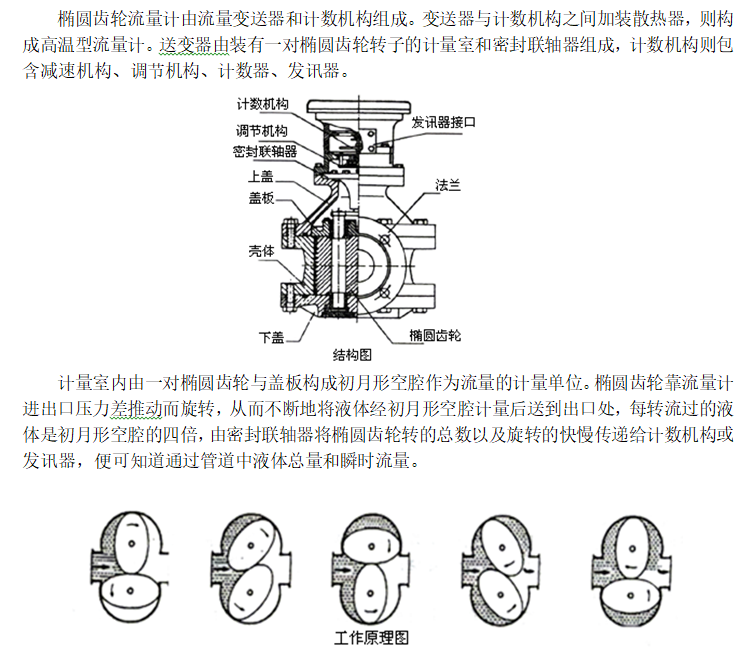 椭圆齿轮流量计由流量变送器和计数机构组成。变送器与计数机构之间加装散热器，则构成高温型流量计。送变器由装有一对椭圆齿轮转子的计量室和密封联轴器组成，计数机构则包含减速机构、调节机构、计数器、发讯器。

计数机构
调节机构
密封联轴器
上盖
盖板
壳体
下盖
发讯器接口
法兰
椭圆齿轮
结构图

计量室内由一对椭圆齿轮与盖板构成初月形空腔作为流量的计量单位。椭圆齿轮靠流量计进出口压力差推动而旋转，从而不断地将液体经初月形空腔计量后送到出口处，每转流过的液体是初月形空腔的四倍，由密封联轴器将椭圆齿轮转的总数以及旋转的快慢传递给计数机构或发讯器，便可知道通过管道中液体总量和瞬时流量。

工作原理图